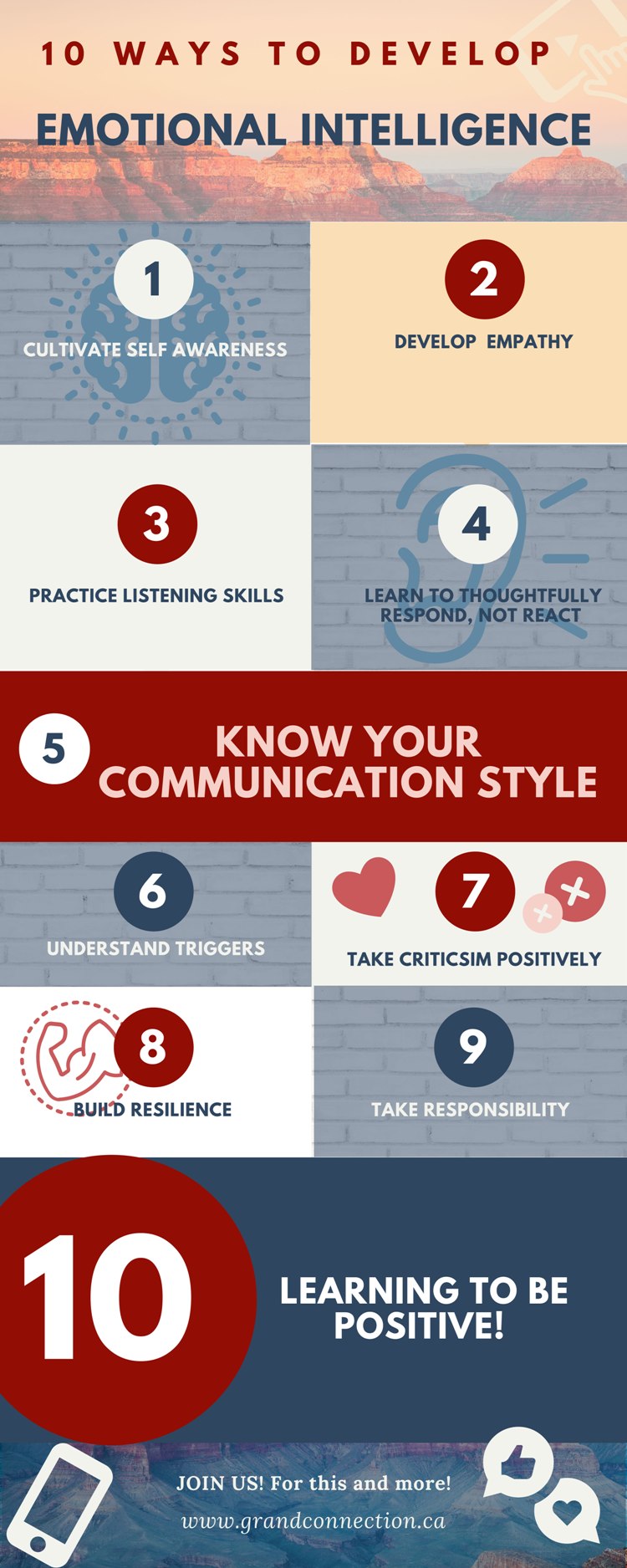 10 WAYS TO DEVELOP

EMOTIONAL INTELLIGENCE

1
CULTIVATE SELF AWARENESS

2
DEVELOP EMPATHY

3
PRACTICE LISTENING SKILLS

4
LEARN TO THOUGHTFULLY RESPOND, NOT REACT

5
KNOW YOUR COMMUNICATION STYLE

6
UNDERSTAND TRIGGERS

7
TAKE CRITICSIM POSITIVELY

8
BUILD RESILIENCE

9
TAKE RESPONSIBILITY

10
LEARNING TO BE POSITIVE!

JOIN US! For this and more!
www.grandconnection.ca