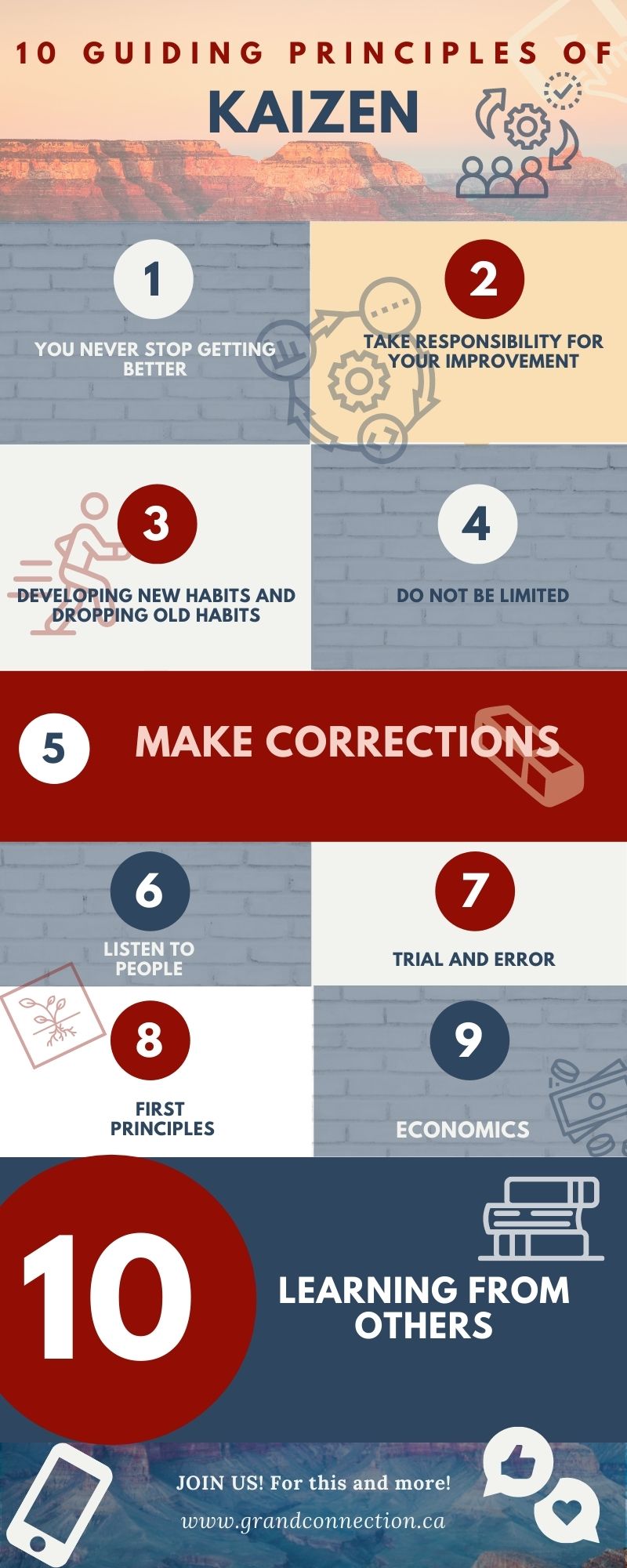 10 GUIDING PRINCIPLES OF

KAIZEN

1

YOU NEVER STOP GETTING BETTER

2

TAKE RESPONSIBILITY FOR YOUR IMPROVEMENT

3

DEVELOPING NEW HABITS AND DROPPING OLD HABITS

4

DO NOT BE LIMITED

5

MAKE CORRECTIONS

6

LISTEN TO PEOPLE

7

TRIAL AND ERROR

8

FIRST PRINCIPLES

9

ECONOMICS

10

LEARNING FROM OTHERS

JOIN US! For this and more!

www.grandconnection.ca